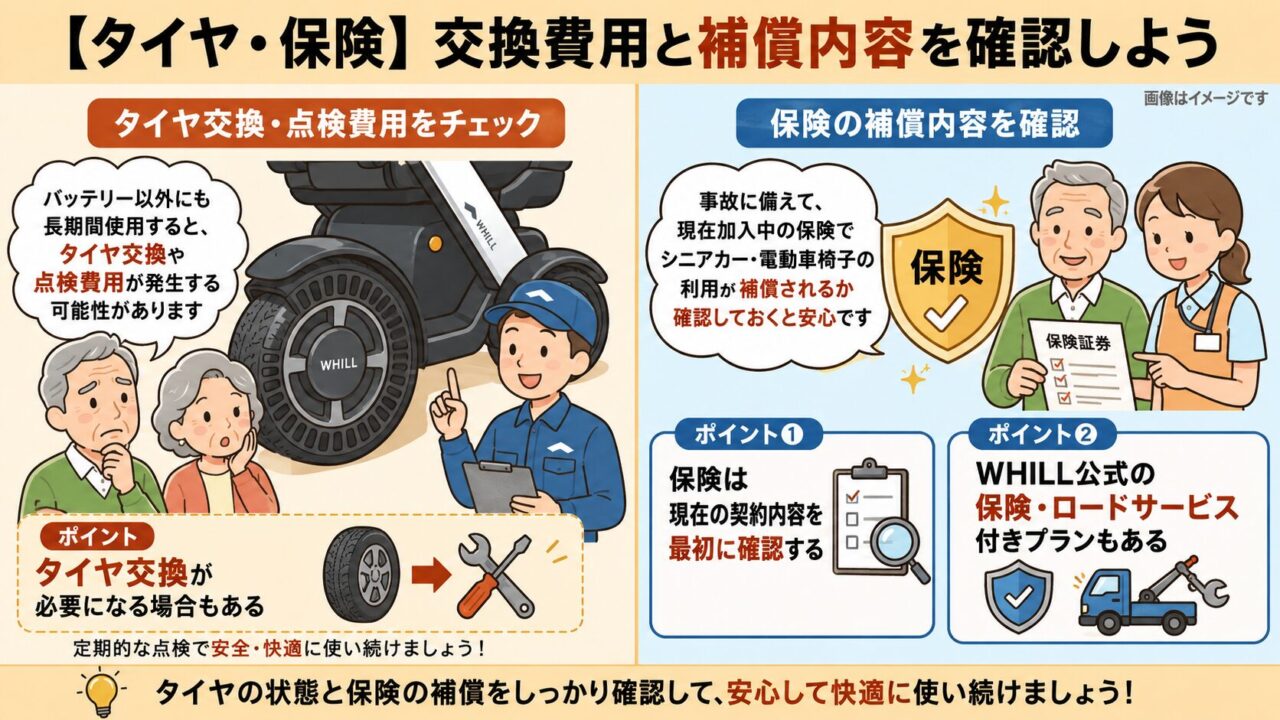 【タイヤ・保険】交換費用と補償内容を確認しよう

タイヤ交換・点検費用をチェック

バッテリー以外にも長期間使用すると、タイヤ交換や点検費用が発生する可能性があります

WHILL

WHILL

ポイント
タイヤ交換が必要になる場合もある

定期的な点検で安全・快適に使い続けましょう！

画像はイメージです

保険の補償内容を確認

事故に備えて、現在加入中の保険でシニアカー・電動車椅子の利用が補償されるか確認しておくと安心です

保険

保険証券

ポイント❶
保険は現在の契約内容を最初に確認する

ポイント❷
WHILL公式の保険・ロードサービス付きプランもある

タイヤの状態と保険の補償をしっかり確認して、安心して快適に使い続けましょう！